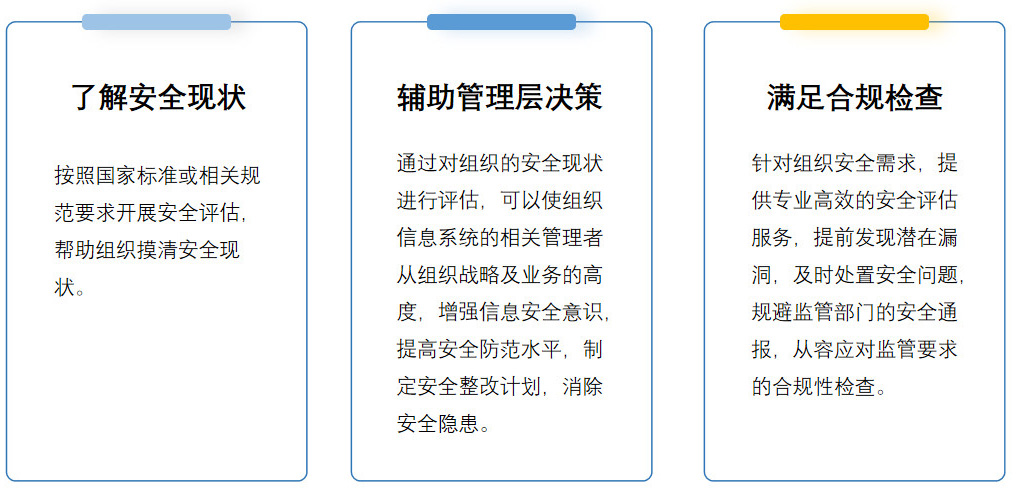 了解安全现状

按照国家标准或相关规范要求开展安全评估，帮助组织摸清安全现状。

辅助管理层决策

通过对组织的安全现状进行评估，可以使组织信息系统的相关管理者从组织战略及业务的高度，增强信息安全意识，提高安全防范水平，制定安全整改计划，消除安全隐患。

满足合规检查

针对组织安全需求，提供专业高效的安全评估服务，提前发现潜在漏洞，及时处置安全问题，规避监管部门的安全通报，从容应对监管要求的合规性检查。